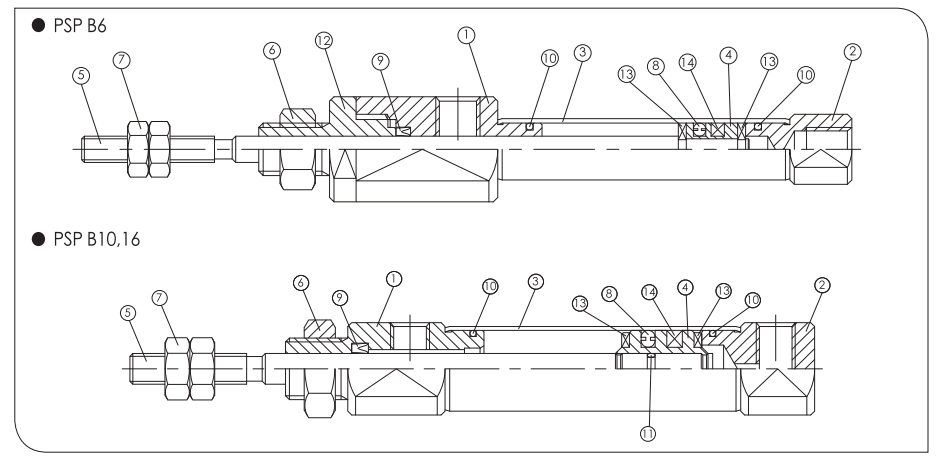 ● PSP B6

5 7 6 12 9 1 10 3 13 8 14 4 13 10 2

● PSP B10,16

5 7 6 9 1 10 3 13 8 14 4 13 10 2

11