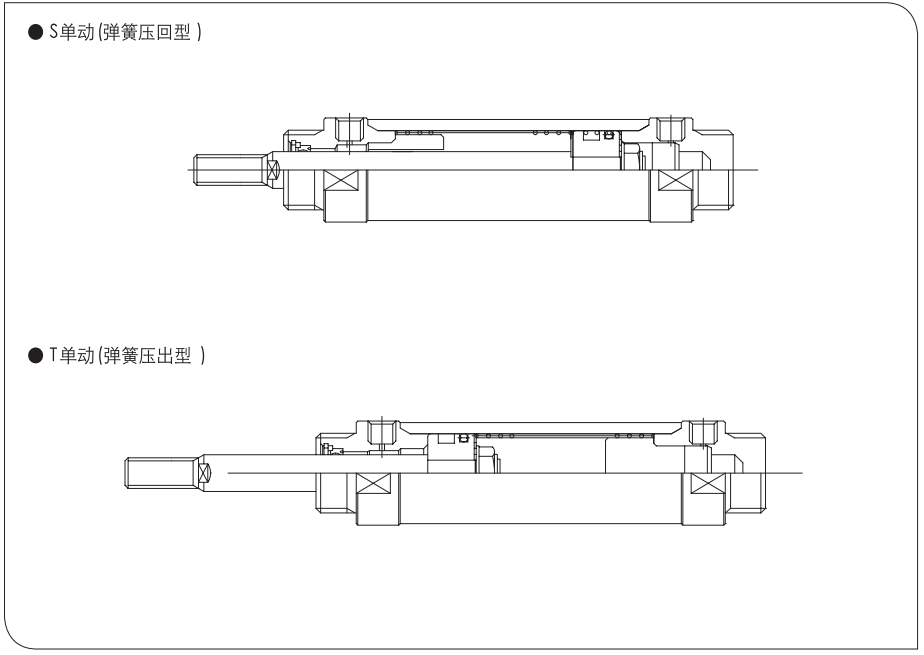 ● S单动(弹簧压回型 )

● T单动(弹簧压出型 )