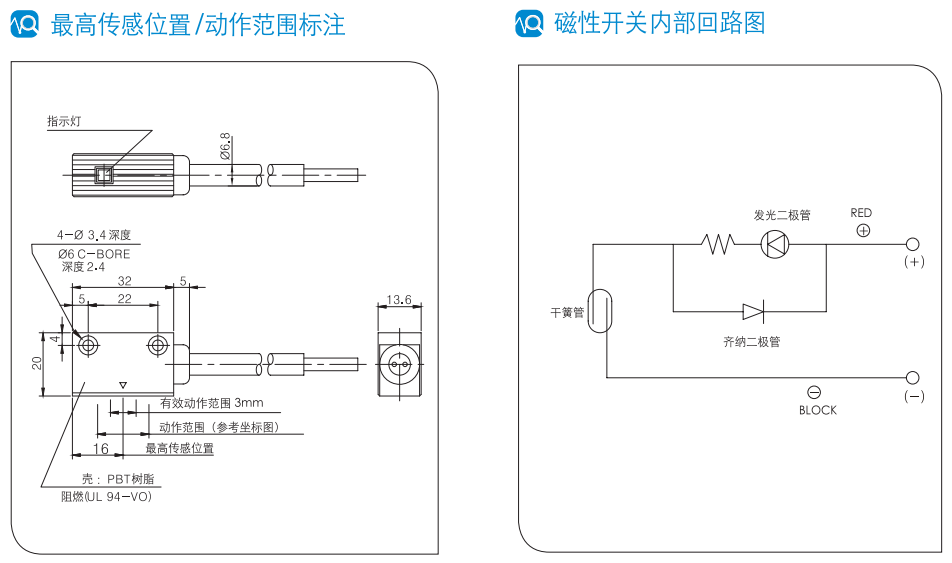 最高传感位置/动作范围标注

指示灯

Ø6.8

4-Ø 3.4 深度
Ø6 C-BORE
深度 2.4

32
5
5
22
13.6
4
20

有效动作范围 3mm
动作范围（参考坐标图）
16
最高传感位置

壳：PBT树脂
阻燃(UL 94-VO)

磁性开关内部回路图

发光二极管
RED
⊕
(+)
干簧管
齐纳二极管
⊖
BLOCK
(−)