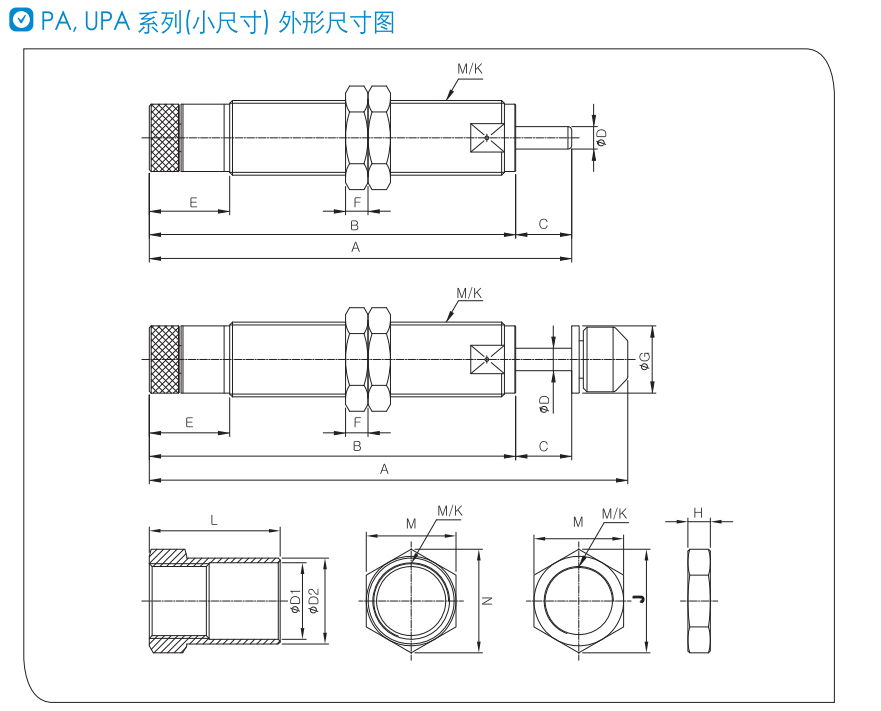 PA, UPA 系列(小尺寸) 外形尺寸图

M/K
ϕD
E
F
B
C
A

M/K
ϕG
ϕD
E
F
B
C
A

L
ϕD1
ϕD2

M
M/K
N

M
M/K
J

H